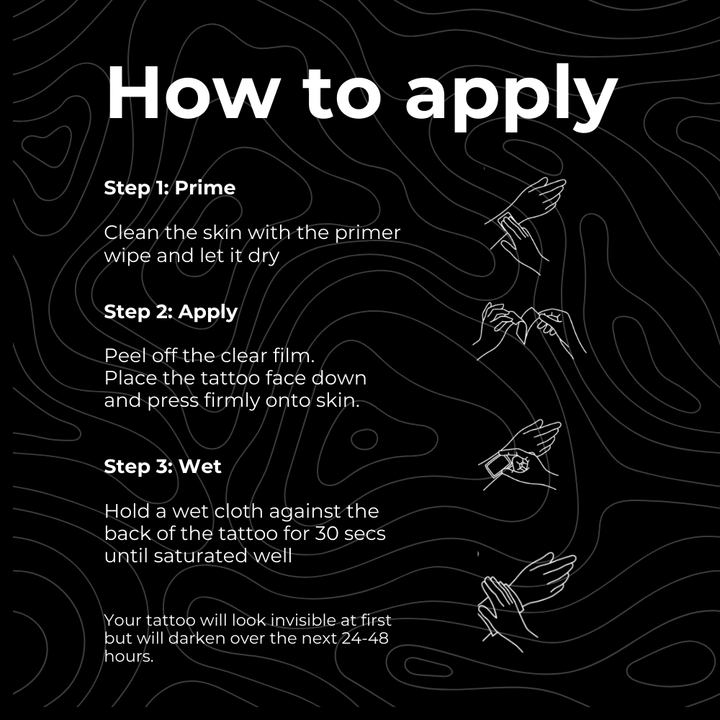 How to apply

Step 1: Prime

Clean the skin with the primer wipe and let it dry

Step 2: Apply

Peel off the clear film.
Place the tattoo face down and press firmly onto skin.

Step 3: Wet

Hold a wet cloth against the back of the tattoo for 30 secs until saturated well

Your tattoo will look invisible at first but will darken over the next 24-48 hours.