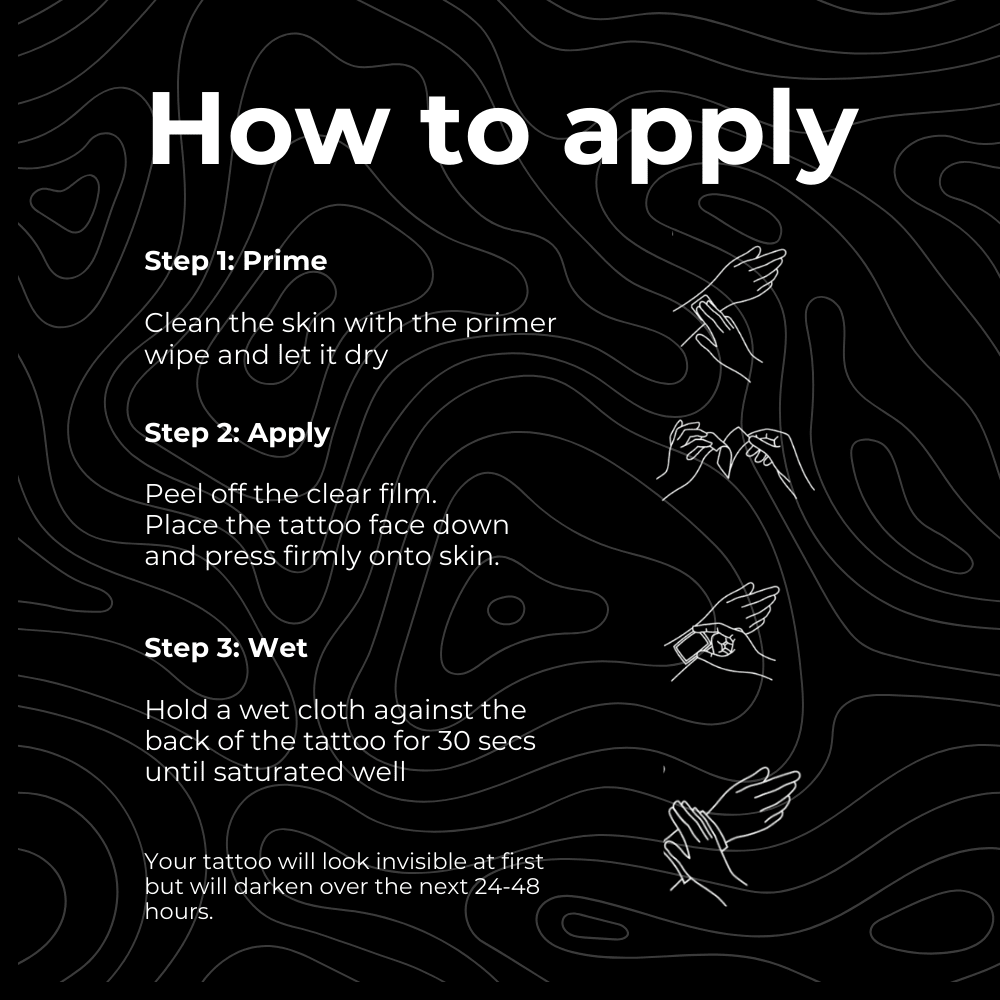 How to apply

Step 1: Prime

Clean the skin with the primer wipe and let it dry

Step 2: Apply

Peel off the clear film.
Place the tattoo face down and press firmly onto skin.

Step 3: Wet

Hold a wet cloth against the back of the tattoo for 30 secs until saturated well

Your tattoo will look invisible at first but will darken over the next 24-48 hours.