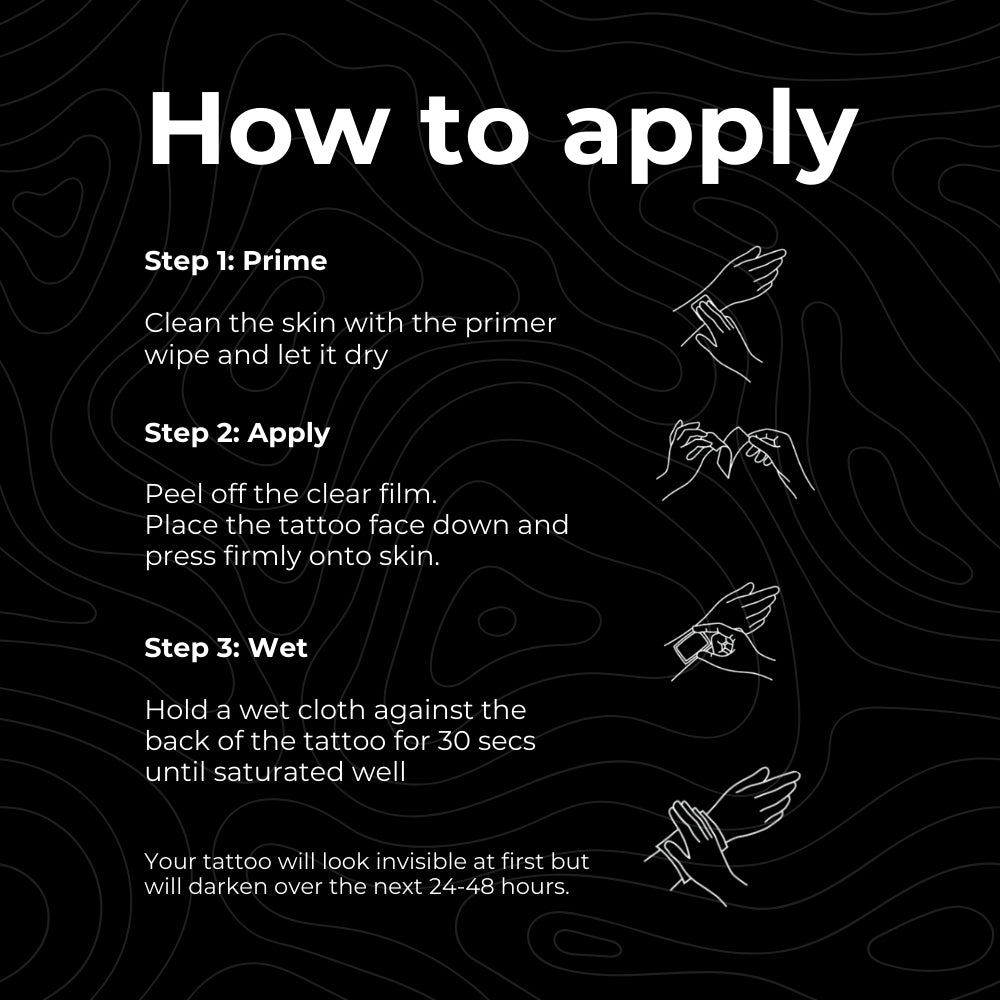 How to apply

Step 1: Prime

Clean the skin with the primer wipe and let it dry

Step 2: Apply

Peel off the clear film.
Place the tattoo face down and press firmly onto skin.

Step 3: Wet

Hold a wet cloth against the back of the tattoo for 30 secs until saturated well

Your tattoo will look invisible at first but will darken over the next 24-48 hours.