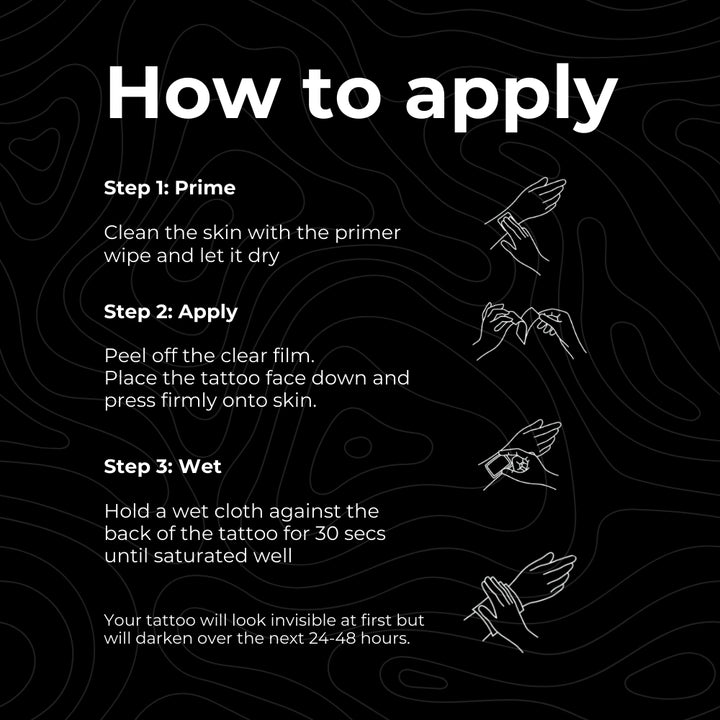 How to apply

Step 1: Prime

Clean the skin with the primer wipe and let it dry

Step 2: Apply

Peel off the clear film.
Place the tattoo face down and press firmly onto skin.

Step 3: Wet

Hold a wet cloth against the back of the tattoo for 30 secs until saturated well

Your tattoo will look invisible at first but will darken over the next 24-48 hours.