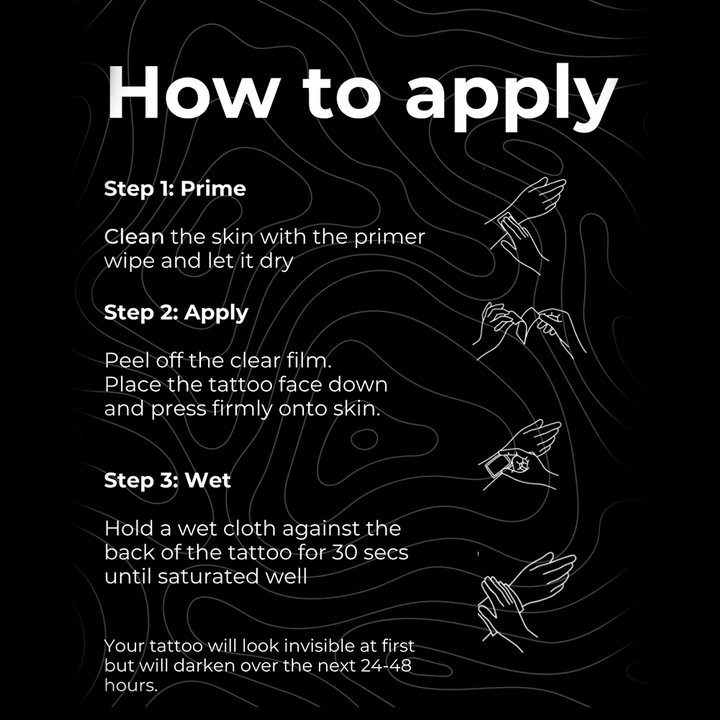 How to apply

Step 1: Prime

Clean the skin with the primer wipe and let it dry

Step 2: Apply

Peel off the clear film.
Place the tattoo face down and press firmly onto skin.

Step 3: Wet

Hold a wet cloth against the back of the tattoo for 30 secs until saturated well

Your tattoo will look invisible at first but will darken over the next 24-48 hours.