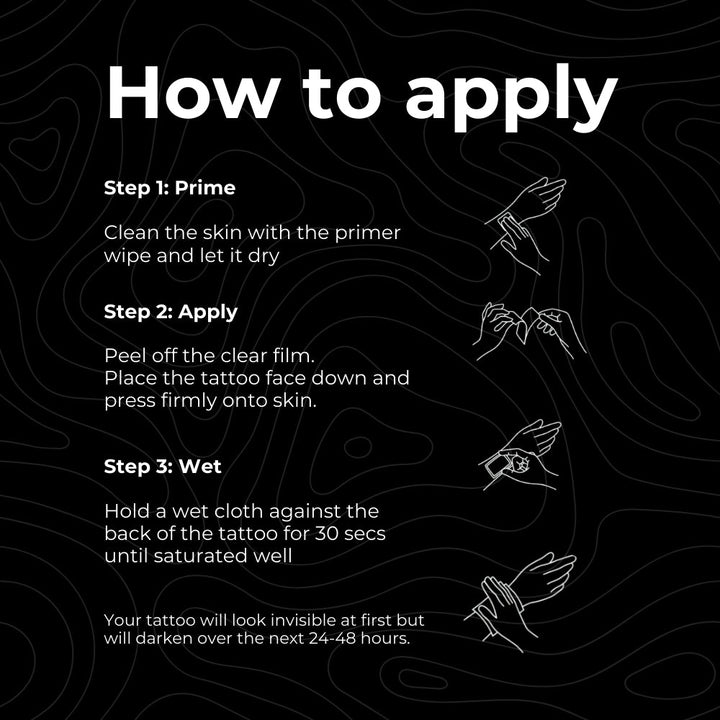 How to apply

Step 1: Prime

Clean the skin with the primer wipe and let it dry

Step 2: Apply

Peel off the clear film.
Place the tattoo face down and press firmly onto skin.

Step 3: Wet

Hold a wet cloth against the back of the tattoo for 30 secs until saturated well

Your tattoo will look invisible at first but will darken over the next 24-48 hours.